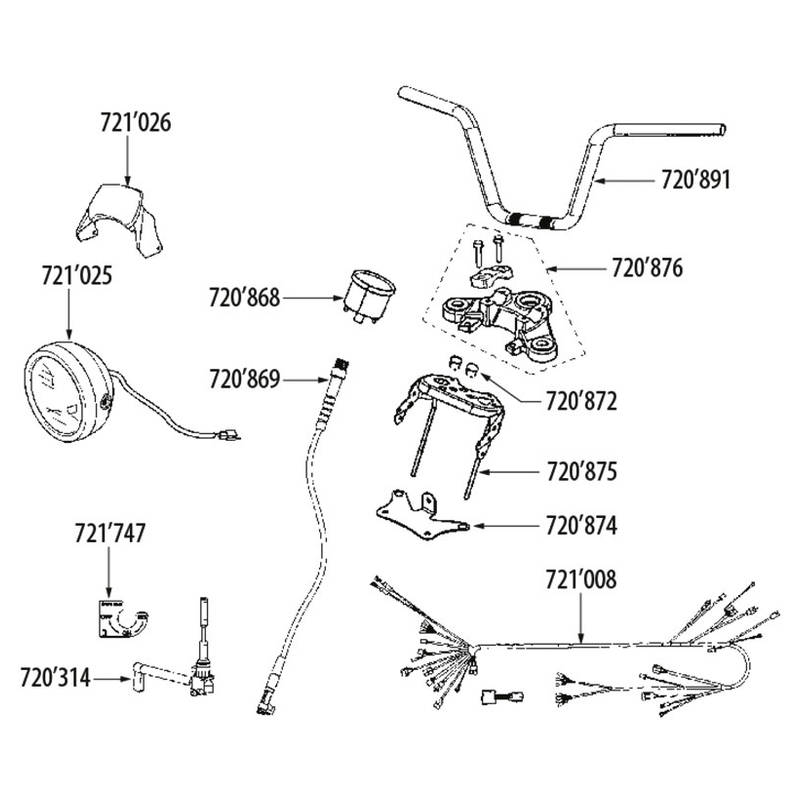 721'026

720'891

721'025

720'876

720'868

720'869

720'872

720'875

720'874

721'747

721'008

720'314