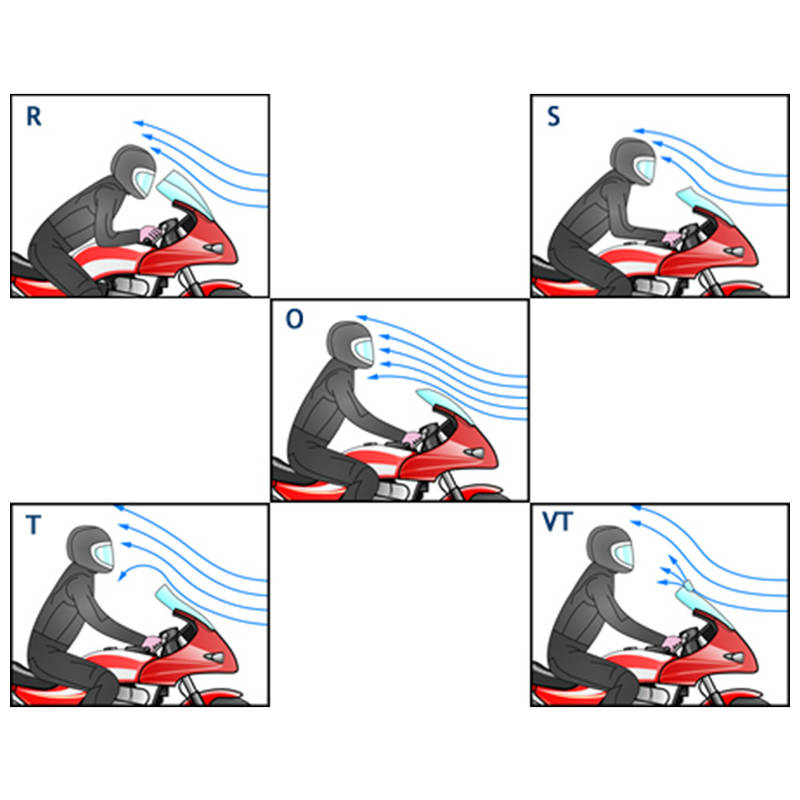 R

S

O

T

VT