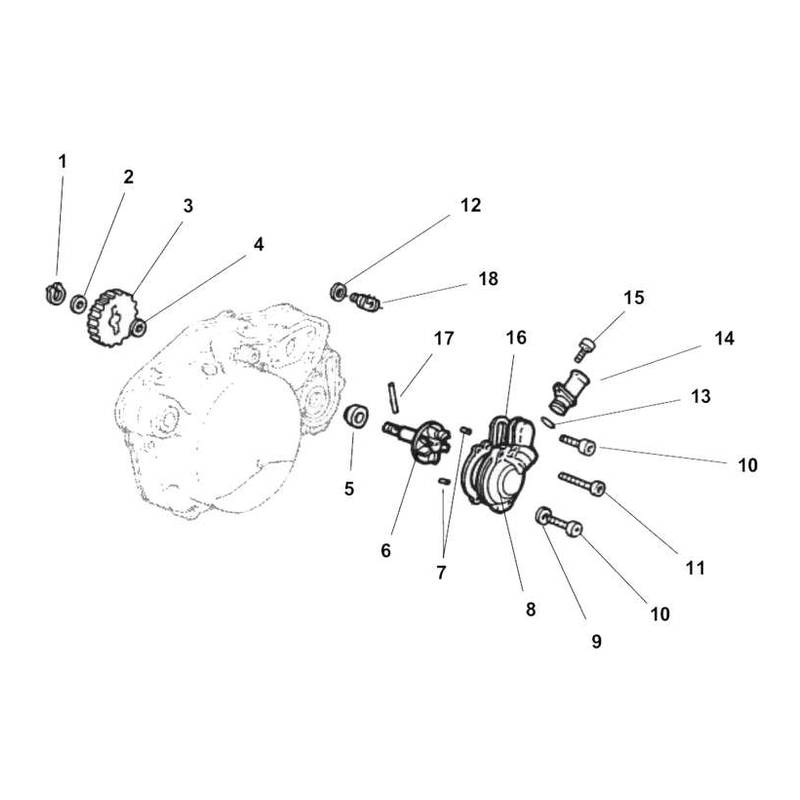 1
2
3
4
12
18
15
17
16
14
13
10
5
6
7
8
11
10
9