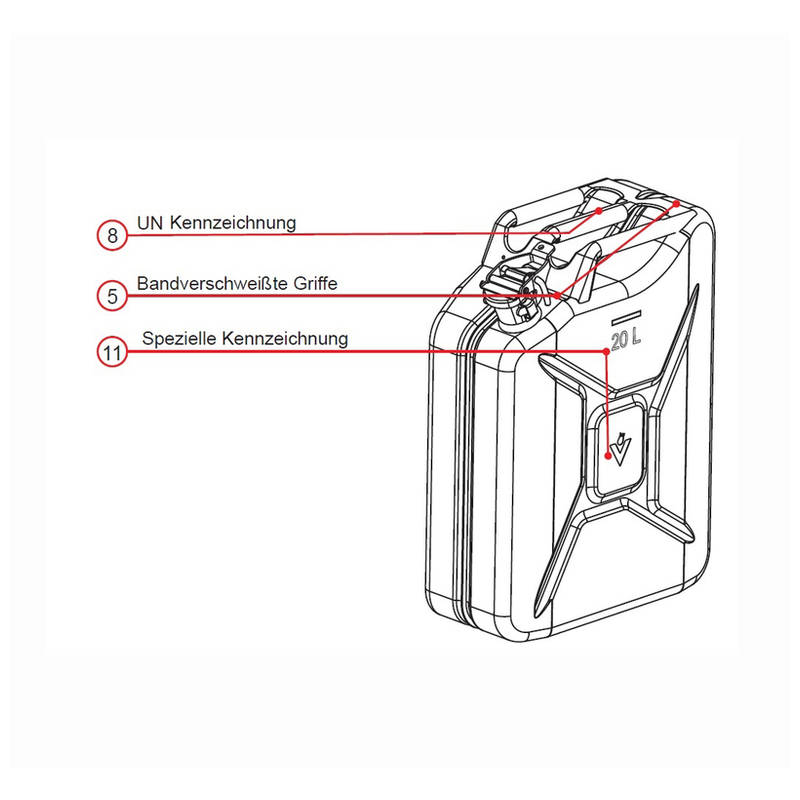 8 UN Kennzeichnung

5 Bandverschweißte Griffe

11 Spezielle Kennzeichnung

20 L